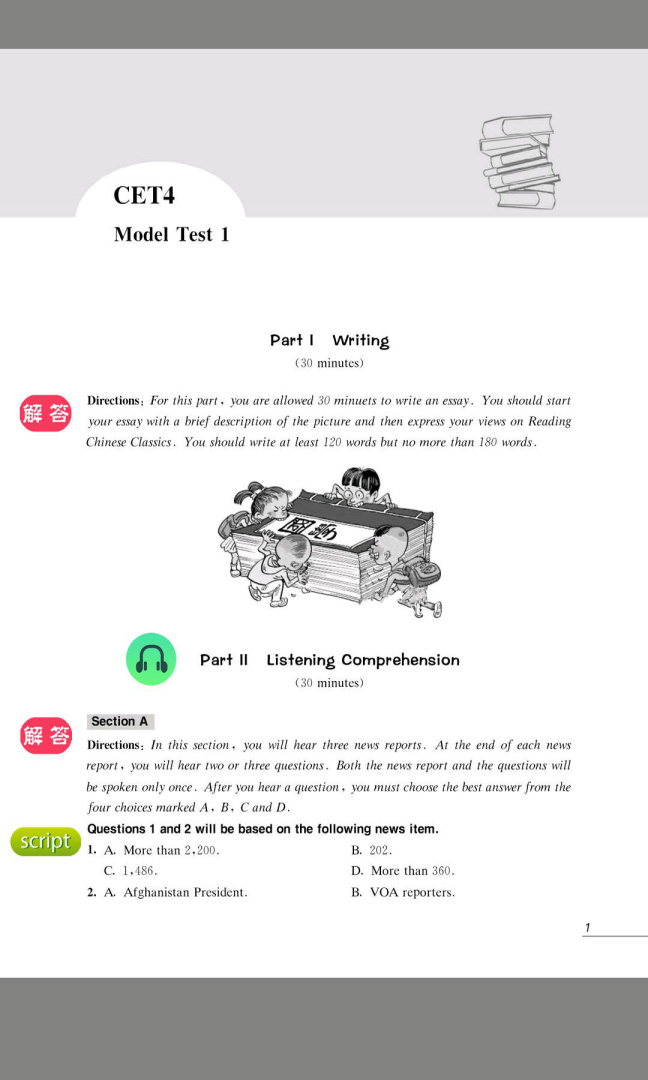 CET4
Model Test 1

Part I Writing
(30 minutes)

解答

Directions: For this part, you are allowed 30 minuets to write an essay. You should start your essay with a brief description of the picture and then express your views on Reading Chinese Classics. You should write at least 120 words but no more than 180 words.

国学

Part II Listening Comprehension
(30 minutes)

解答

Section A

Directions: In this section, you will hear three news reports. At the end of each news report, you will hear two or three questions. Both the news report and the questions will be spoken only once. After you hear a question, you must choose the best answer from the four choices marked A, B, C and D.

script

Questions 1 and 2 will be based on the following news item.

1. A. More than 2,200.
B. 202.
C. 1,486.
D. More than 360.

2. A. Afghanistan President.
B. VOA reporters.

1